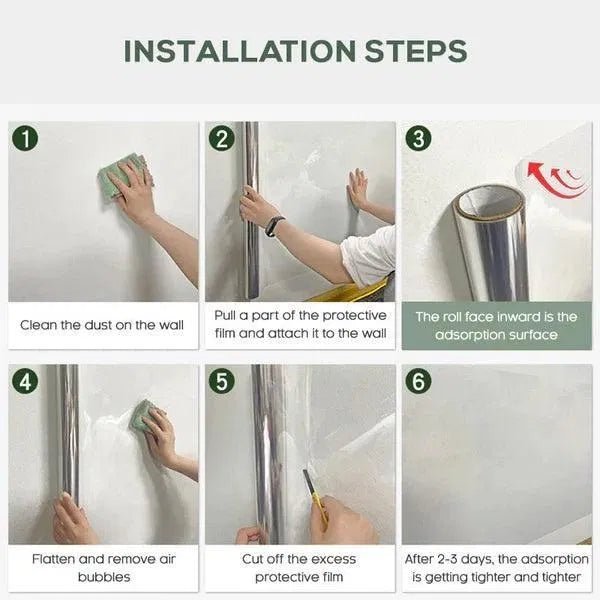 INSTALLATION STEPS

1

Clean the dust on the wall

2

Pull a part of the protective film and attach it to the wall

3

The roll face inward is the adsorption surface

4

Flatten and remove air bubbles

5

Cut off the excess protective film

6

After 2-3 days, the adsorption is getting tighter and tighter